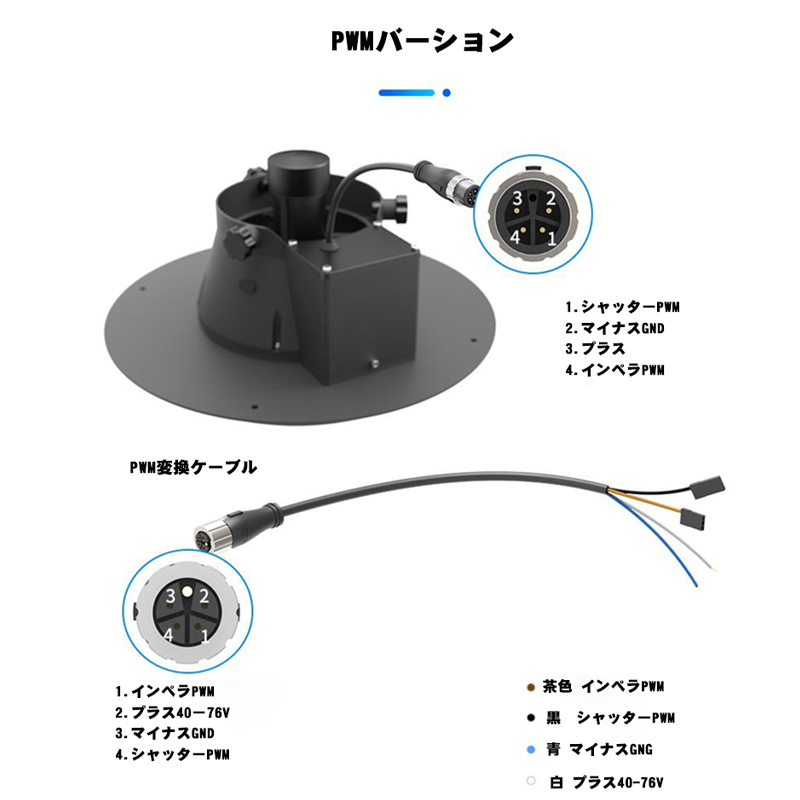 PWMバーション

3 2
4 1

1.シャッターPWM
2.マイナスGND
3.プラス
4.インペラPWM

PWM変換ケーブル

3 2
4 1

1.インペラPWM
2.プラス40ー76V
3.マイナスGND
4.シャッターPWM

茶色 インペラPWM
黒 シャッターPWM
青 マイナスGNG
白 プラス40-76V