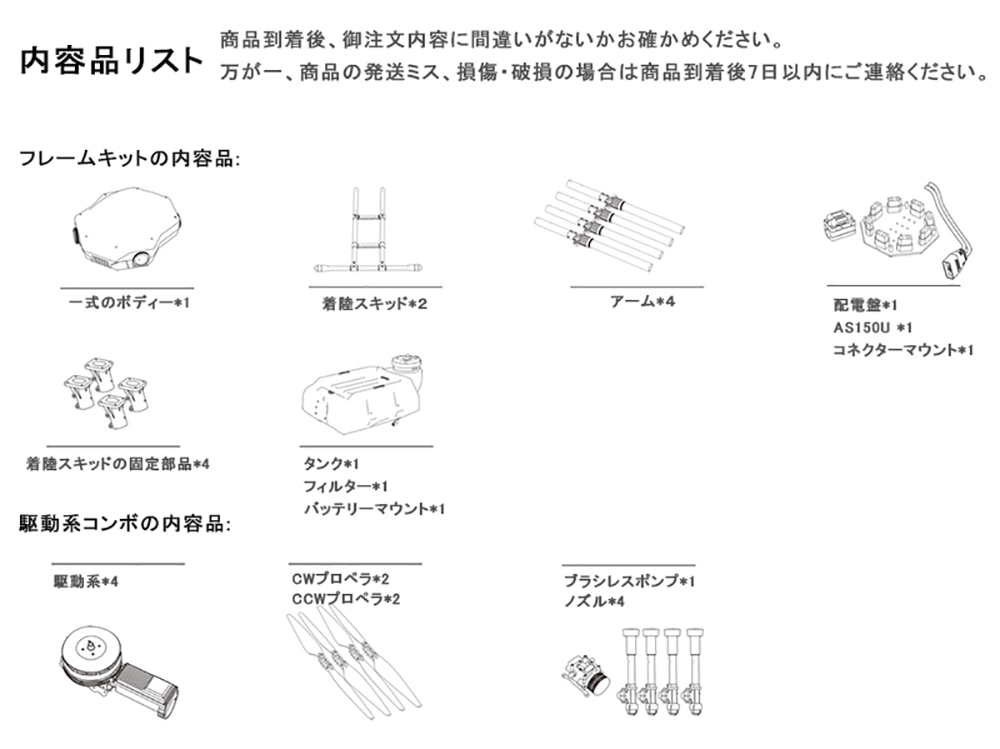 内容品リスト

商品到着後、御注文内容に間違いがないかお確かめください。
万が一、商品の発送ミス、損傷・破損の場合は商品到着後7日以内にご連絡ください。

フレームキットの内容品:

一式のボディー*1

着陸スキッド*2

アーム*4

配電盤*1
AS150U *1
コネクターマウント*1

着陸スキッドの固定部品*4

タンク*1
フィルター*1
バッテリーマウント*1

駆動系コンボの内容品:

駆動系*4

CWプロペラ*2
CCWプロペラ*2

ブラシレスポンプ*1
ノズル*4