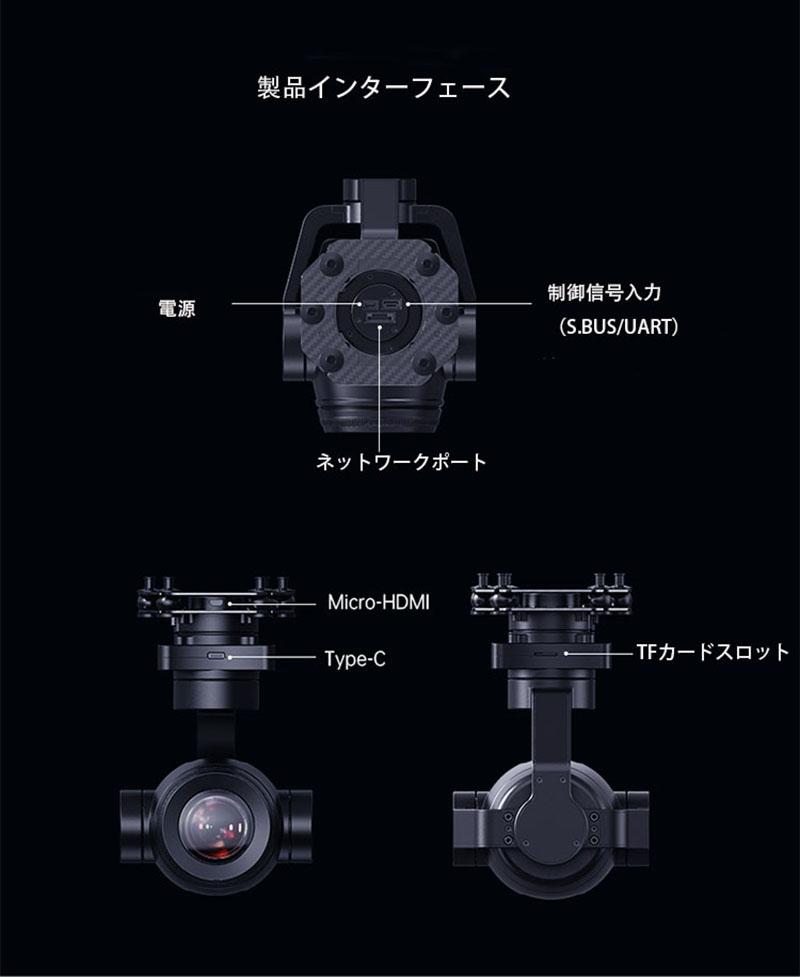 製品インターフェース

電源

制御信号入力
（S.BUS/UART）

ネットワークポート

Micro-HDMI

Type-C

TFカードスロット