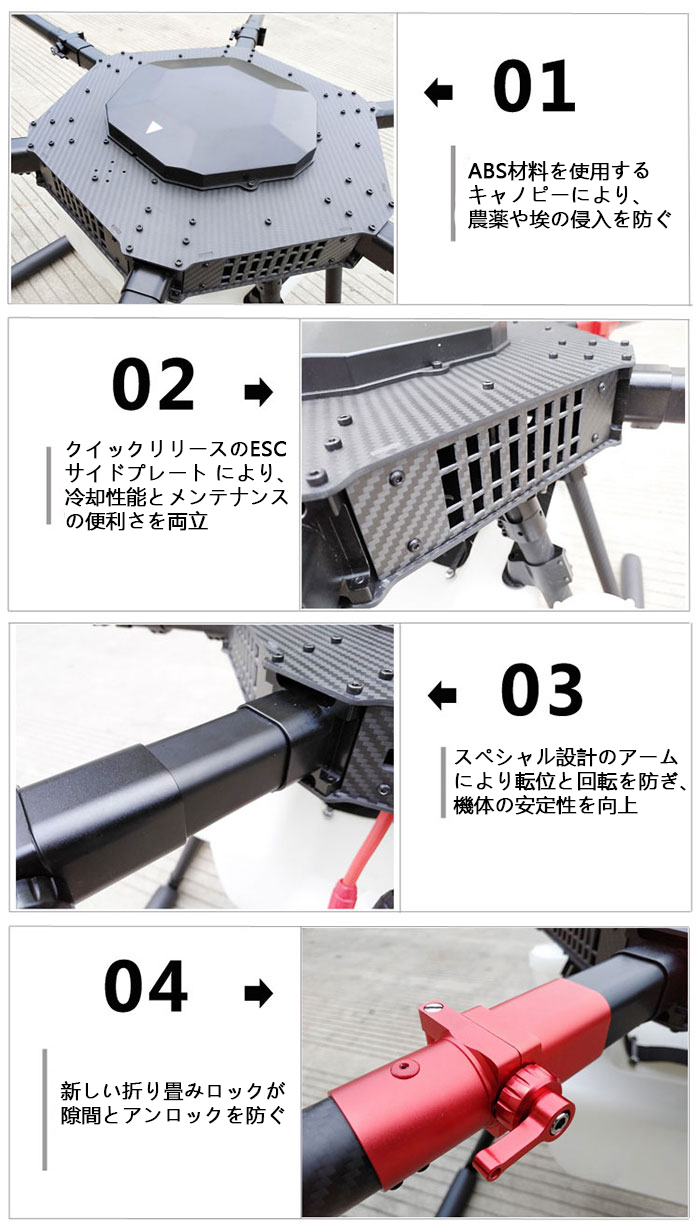 01

ABS材料を使用するキャノピーにより、農薬や埃の侵入を防ぐ

02

クイックリリースのESCサイドプレート により、冷却性能とメンテナンスの便利さを両立

03

スペシャル設計のアームにより転位と回転を防ぎ、機体の安定性を向上

04

新しい折り畳みロックが隙間とアンロックを防ぐ