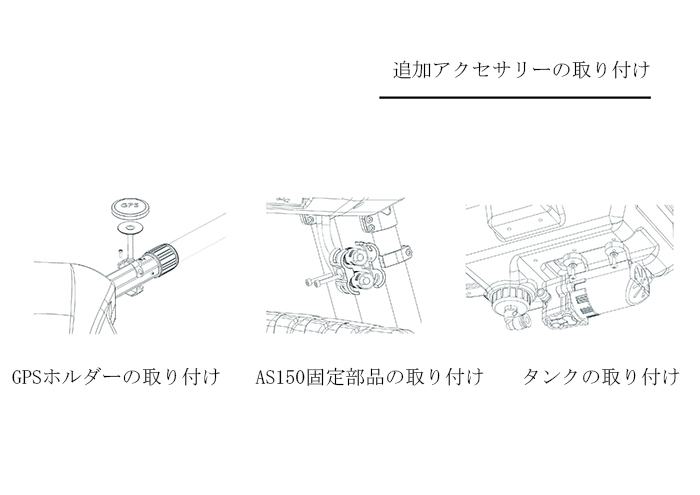 追加アクセサリーの取り付け

GPS

GPSホルダーの取り付け

AS150固定部品の取り付け

タンクの取り付け