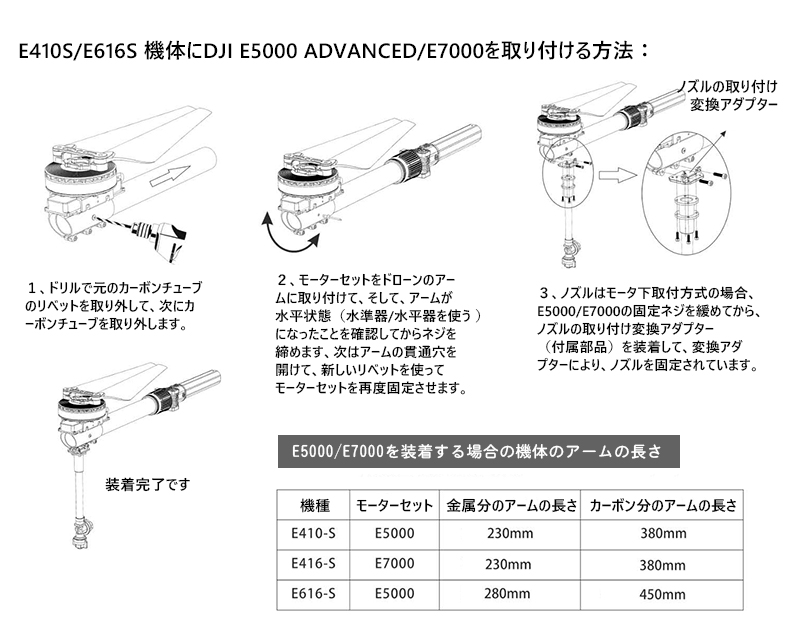 E410S/E616S 機体にDJI E5000 ADVANCED/E7000を取り付ける方法：

ノズルの取り付け変換アダプター

１、ドリルで元のカーボンチューブのリベットを取り外して、次にカーボンチューブを取り外します。

２、モーターセットをドローンのアームに取り付けて、そして、アームが水平状態（水準器/水平器を使う）になったことを確認してからネジを締めます、次はアームの貫通穴を開けて、新しいリベットを使ってモーターセットを再度固定させます。

３、ノズルはモータ下取付方式の場合、E5000/E7000の固定ネジを緩めてから、ノズルの取り付け変換アダプター（付属部品）を装着して、変換アダプターにより、ノズルを固定されています。

装着完了です

E5000/E7000を装着する場合の機体のアームの長さ

| 機種 | モーターセット | 金属分のアームの長さ | カーボン分のアームの長さ |
|---|---|---|---|
| E410-S | E5000 | 230mm | 380mm |
| E416-S | E7000 | 230mm | 380mm |
| E616-S | E5000 | 280mm | 450mm |