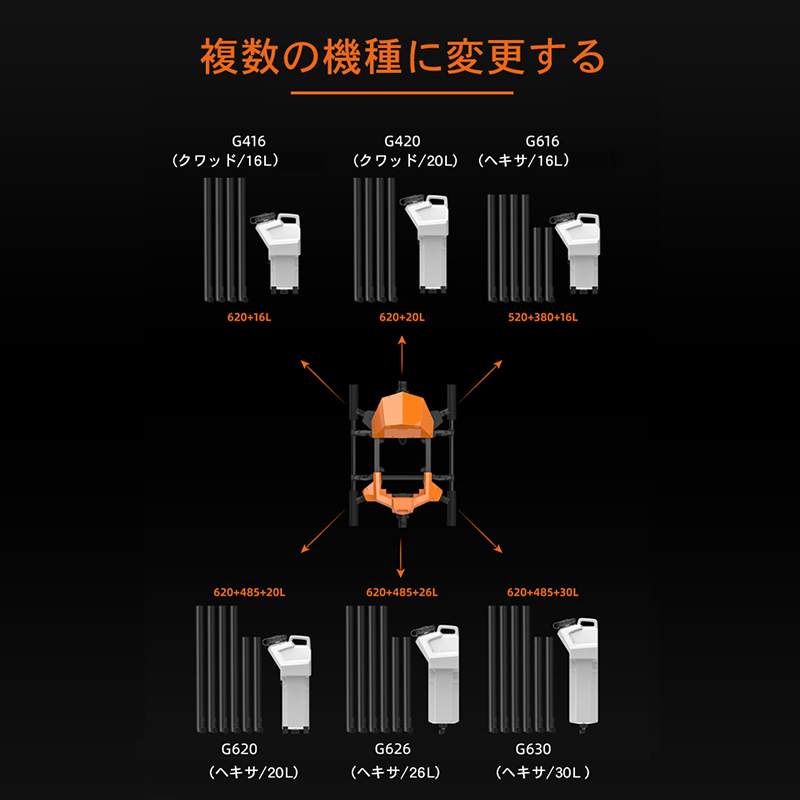 複数の機種に変更する

G416
（クワッド/16L）

G420
（クワッド/20L）

G616
（ヘキサ/16L）

620+16L

620+20L

520+380+16L

620+485+20L

620+485+26L

620+485+30L

G620
（ヘキサ/20L）

G626
（ヘキサ/26L）

G630
（ヘキサ/30L）