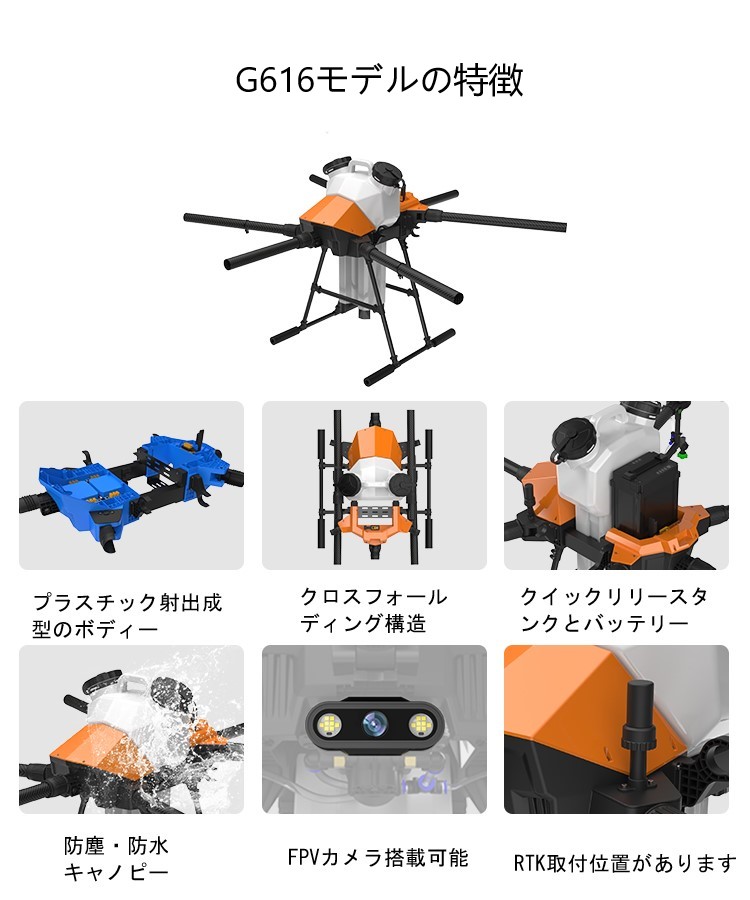 G616モデルの特徴

プラスチック射出成型のボディー

クロスフォールディング構造

クイックリリースタンクとバッテリー

防塵・防水キャノピー

FPVカメラ搭載可能

RTK取付位置があります