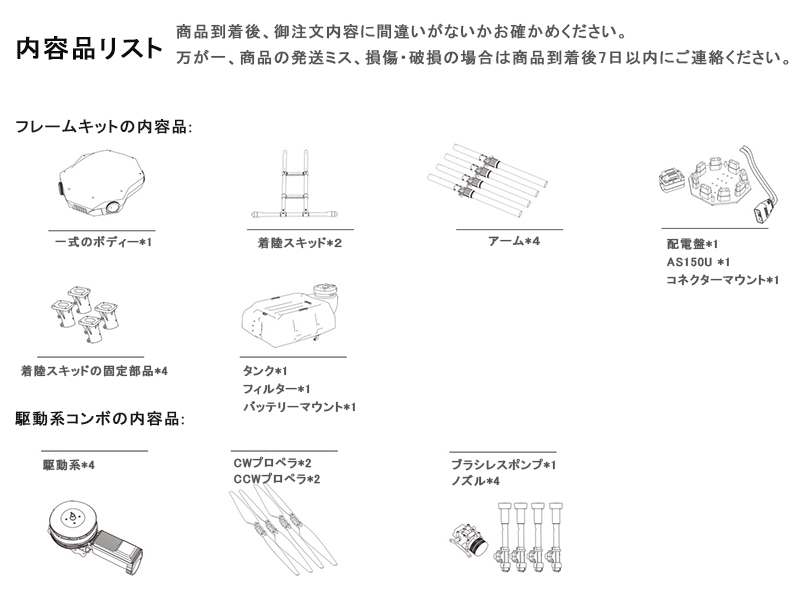 内容品リスト

商品到着後、御注文内容に間違いがないかお確かめください。
万が一、商品の発送ミス、損傷・破損の場合は商品到着後7日以内にご連絡ください。

フレームキットの内容品:

一式のボディー*1

着陸スキッド*2

アーム*4

配電盤*1
AS150U *1
コネクターマウント*1

着陸スキッドの固定部品*4

タンク*1
フィルター*1
バッテリーマウント*1

駆動系コンボの内容品:

駆動系*4

CWプロペラ*2
CCWプロペラ*2

ブラシレスポンプ*1
ノズル*4