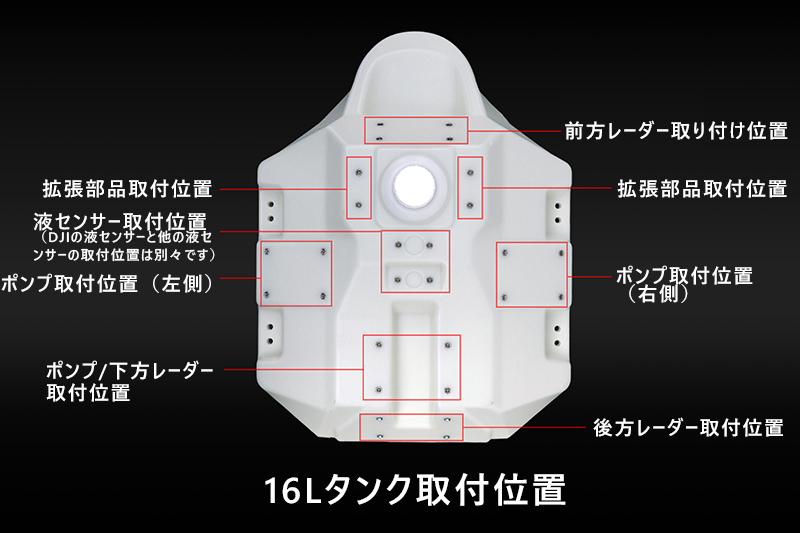 前方レーダー取り付け位置

拡張部品取付位置

拡張部品取付位置

液センサー取付位置
（DJIの液センサーと他の液センサーの取付位置は別々です）

ポンプ取付位置（左側）

ポンプ取付位置
（右側）

ポンプ/下方レーダー取付位置

後方レーダー取付位置

16Lタンク取付位置