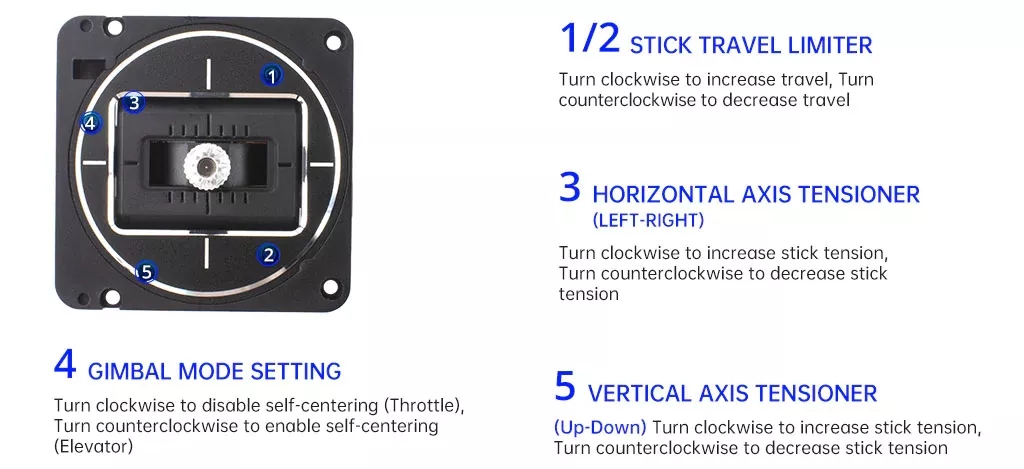 1
3
4
2
5

1/2 STICK TRAVEL LIMITER
Turn clockwise to increase travel, Turn counterclockwise to decrease travel

3 HORIZONTAL AXIS TENSIONER
(LEFT-RIGHT)
Turn clockwise to increase stick tension, Turn counterclockwise to decrease stick tension

4 GIMBAL MODE SETTING
Turn clockwise to disable self-centering (Throttle), Turn counterclockwise to enable self-centering (Elevator)

5 VERTICAL AXIS TENSIONER
(Up-Down) Turn clockwise to increase stick tension, Turn counterclockwise to decrease stick tension