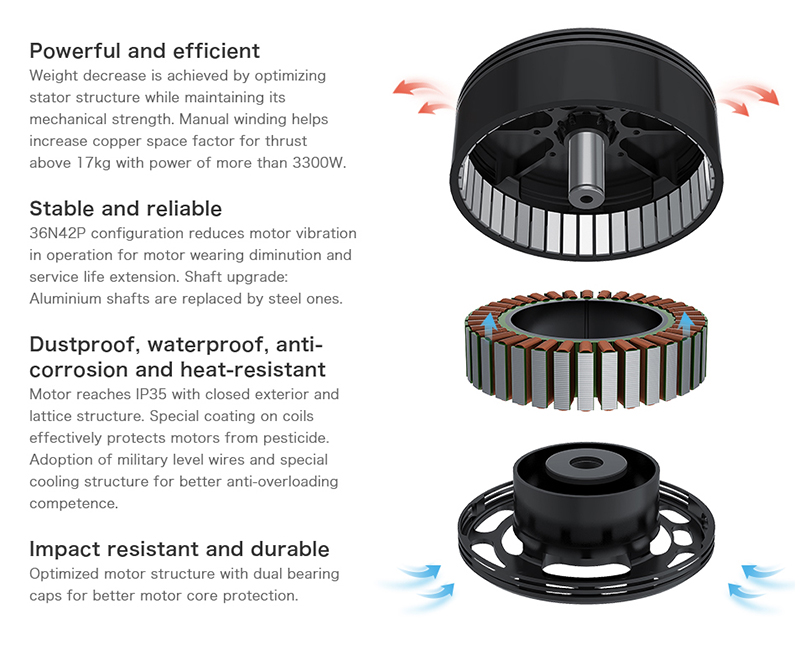 Powerful and efficient
Weight decrease is achieved by optimizing stator structure while maintaining its mechanical strength. Manual winding helps increase copper space factor for thrust above 17kg with power of more than 3300W.

Stable and reliable
36N42P configuration reduces motor vibration in operation for motor wearing diminution and service life extension. Shaft upgrade: Aluminium shafts are replaced by steel ones.

Dustproof, waterproof, anti-corrosion and heat-resistant
Motor reaches IP35 with closed exterior and lattice structure. Special coating on coils effectively protects motors from pesticide. Adoption of military level wires and special cooling structure for better anti-overloading competence.

Impact resistant and durable
Optimized motor structure with dual bearing caps for better motor core protection.